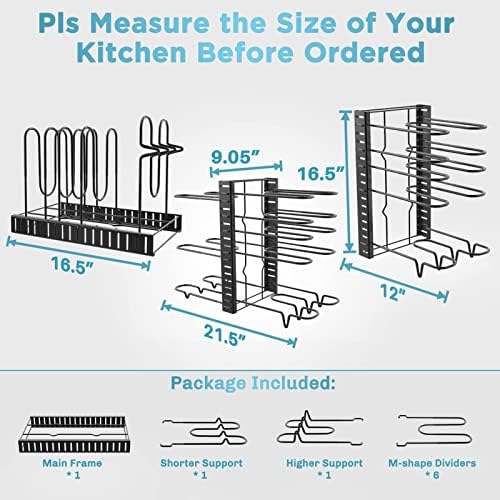 Pls Measure the Size of Your Kitchen Before Ordered

16.5"

9.05"

21.5"

16.5"

12"

Package Included:

Main Frame
* 1

Shorter Support
* 1

Higher Support
* 1

M-shape Dividers
* 6